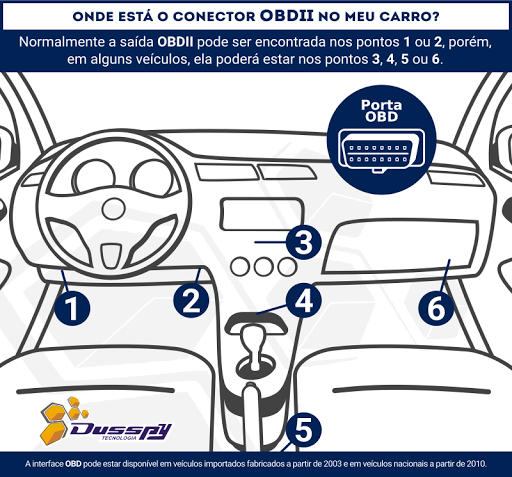 ONDE ESTÁ O CONECTOR OBDII NO MEU CARRO?

Normalmente a saída OBDII pode ser encontrada nos pontos 1 ou 2, porém, em alguns veículos, ela poderá estar nos pontos 3, 4, 5 ou 6.

Porta OBD

3

1

2

4

6

5

Dusspy TECNOLOGIA

A interface OBD pode estar disponível em veículos importados fabricados a partir de 2003 e em veículos nacionais a partir de 2010.