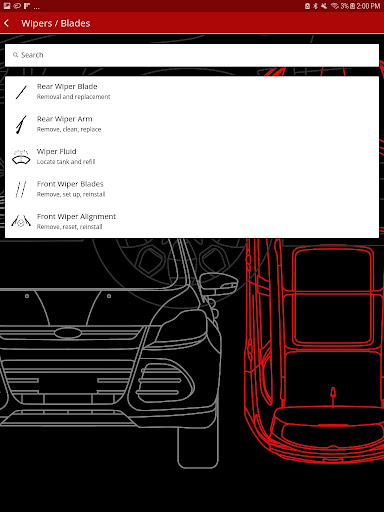 3% 2:00 PM

Wipers / Blades

Search

Rear Wiper Blade
Removal and replacement

Rear Wiper Arm
Remove, clean, replace

Wiper Fluid
Locate tank and refill

Front Wiper Blades
Remove, set up, reinstall

Front Wiper Alignment
Remove, reset, reinstall